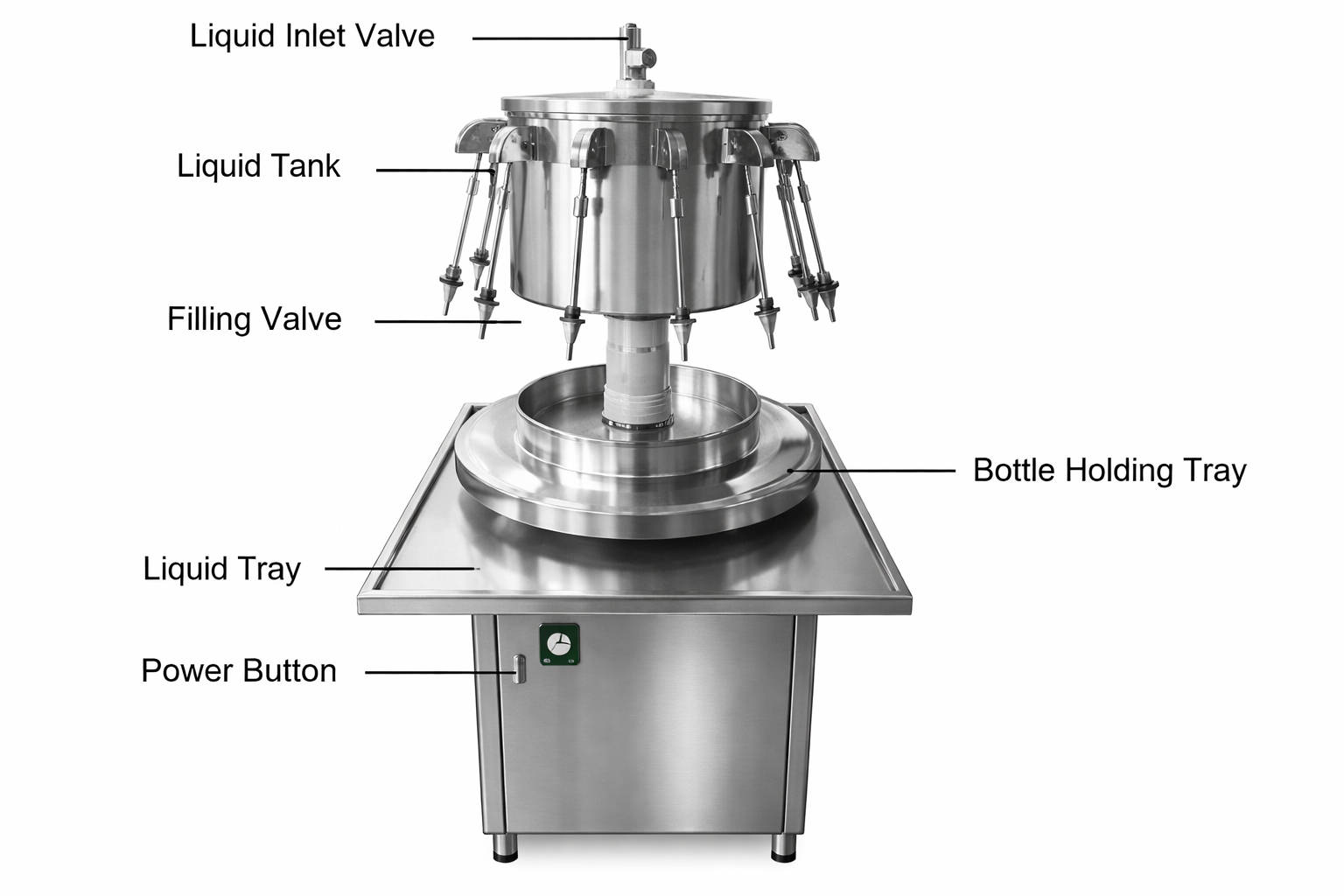 Liquid Inlet Valve

Liquid Tank

Filling Valve

Bottle Holding Tray

Liquid Tray

Power Button